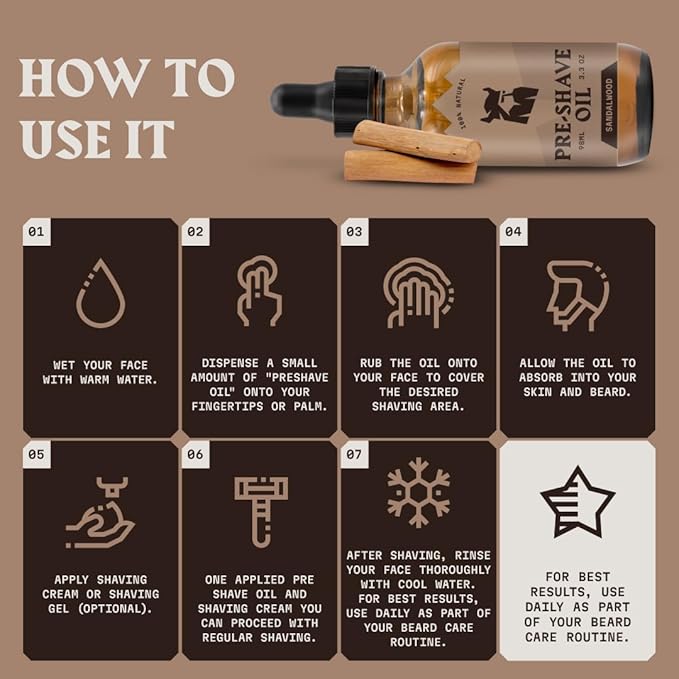 HOW TO USE IT

100% NATURAL
PRE-SHAVE OIL
98ML 3.3 OZ
SANDALWOOD

01

WET YOUR FACE WITH WARM WATER.

02

DISPENSE A SMALL AMOUNT OF "PRESHAVE OIL" ONTO YOUR FINGERTIPS OR PALM.

03

RUB THE OIL ONTO YOUR FACE TO COVER THE DESIRED SHAVING AREA.

04

ALLOW THE OIL TO ABSORB INTO YOUR SKIN AND BEARD.

05

APPLY SHAVING CREAM OR SHAVING GEL (OPTIONAL).

06

ONE APPLIED PRE SHAVE OIL AND SHAVING CREAM YOU CAN PROCEED WITH REGULAR SHAVING.

07

AFTER SHAVING, RINSE YOUR FACE THOROUGHLY WITH COOL WATER. FOR BEST RESULTS, USE DAILY AS PART OF YOUR BEARD CARE ROUTINE.

FOR BEST RESULTS, USE DAILY AS PART OF YOUR BEARD CARE ROUTINE.