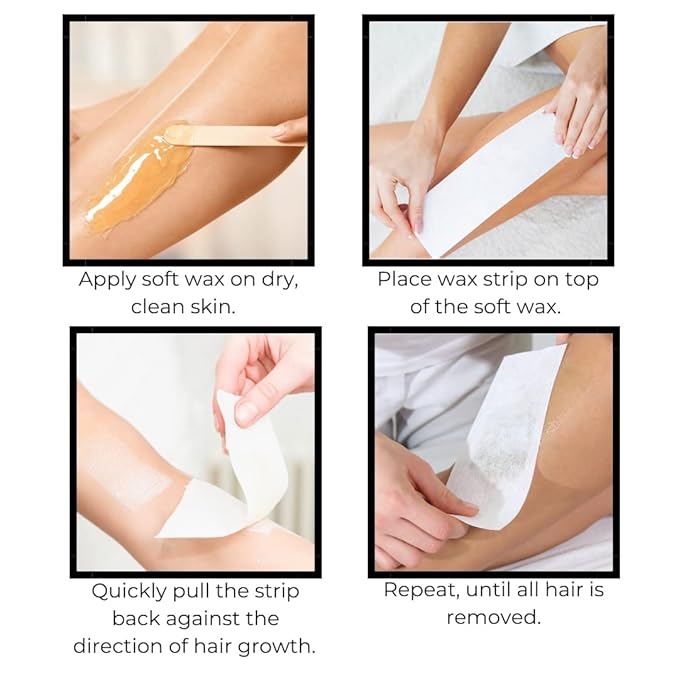 Apply soft wax on dry, clean skin.

Place wax strip on top of the soft wax.

Quickly pull the strip back against the direction of hair growth.

Repeat, until all hair is removed.