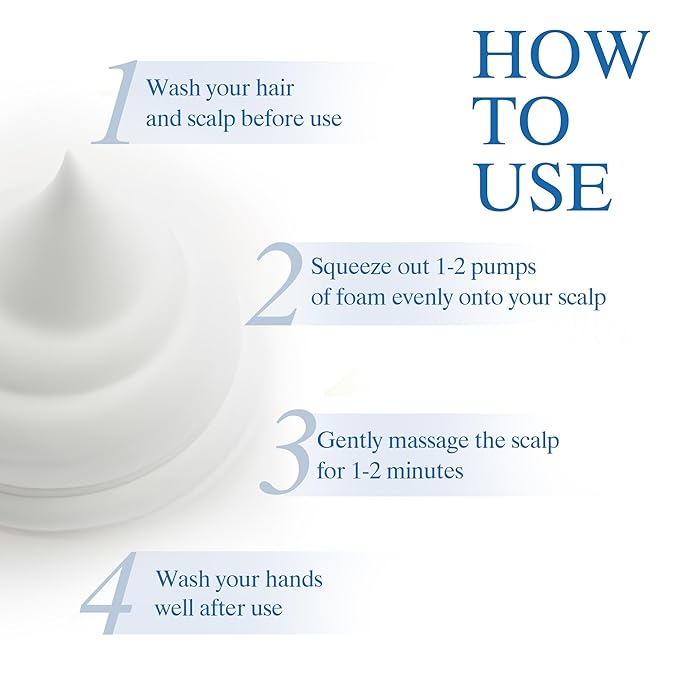 HOW TO USE

1 Wash your hair and scalp before use

2 Squeeze out 1-2 pumps of foam evenly onto your scalp

3 Gently massage the scalp for 1-2 minutes

4 Wash your hands well after use