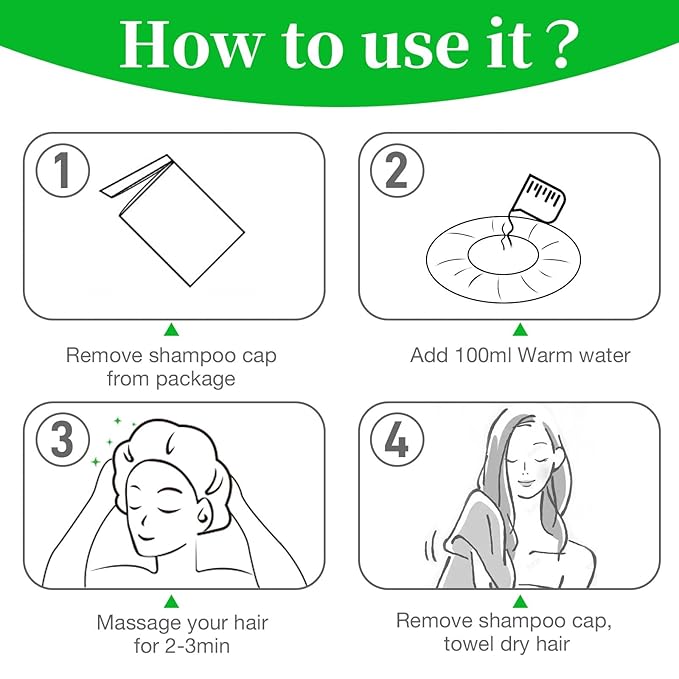 How to use it ?

1

Remove shampoo cap from package

2

Add 100ml Warm water

3

Massage your hair for 2-3min

4

Remove shampoo cap, towel dry hair