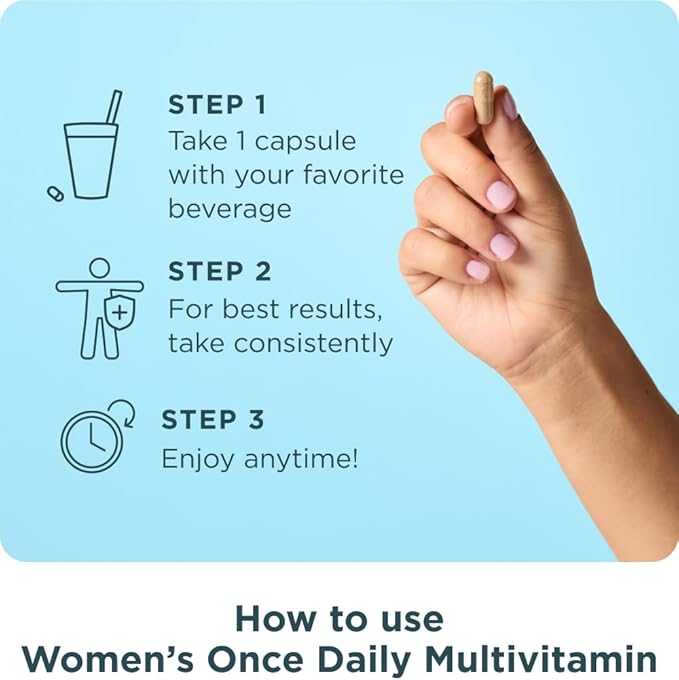 STEP 1
Take 1 capsule with your favorite beverage

STEP 2
For best results, take consistently

STEP 3
Enjoy anytime!

How to use
Women's Once Daily Multivitamin